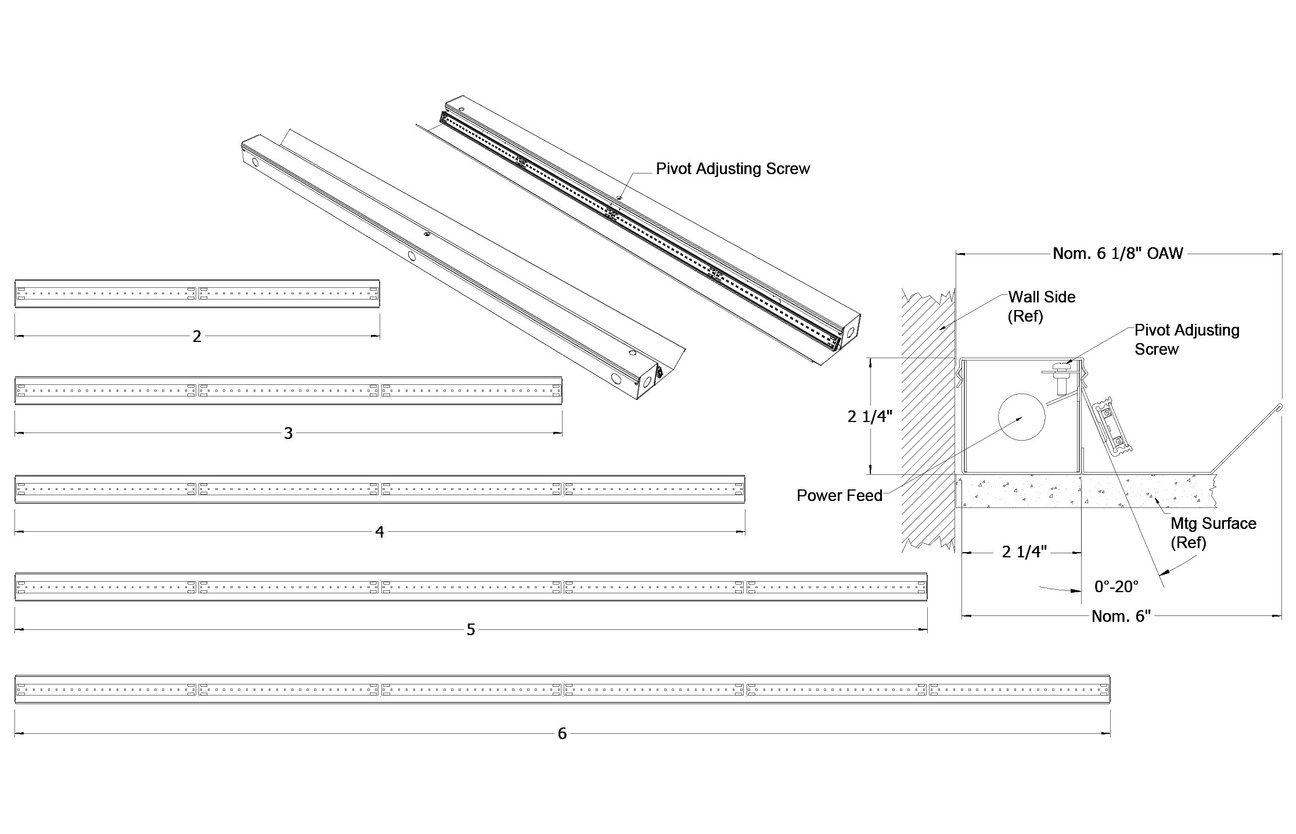 Pivot Adjusting Screw

2

3

4

5

6

Nom. 6 1/8" OAW

Wall Side
(Ref)

Pivot Adjusting
Screw

2 1/4"

Power Feed

Mtg Surface
(Ref)

2 1/4"

0°-20°

Nom. 6"