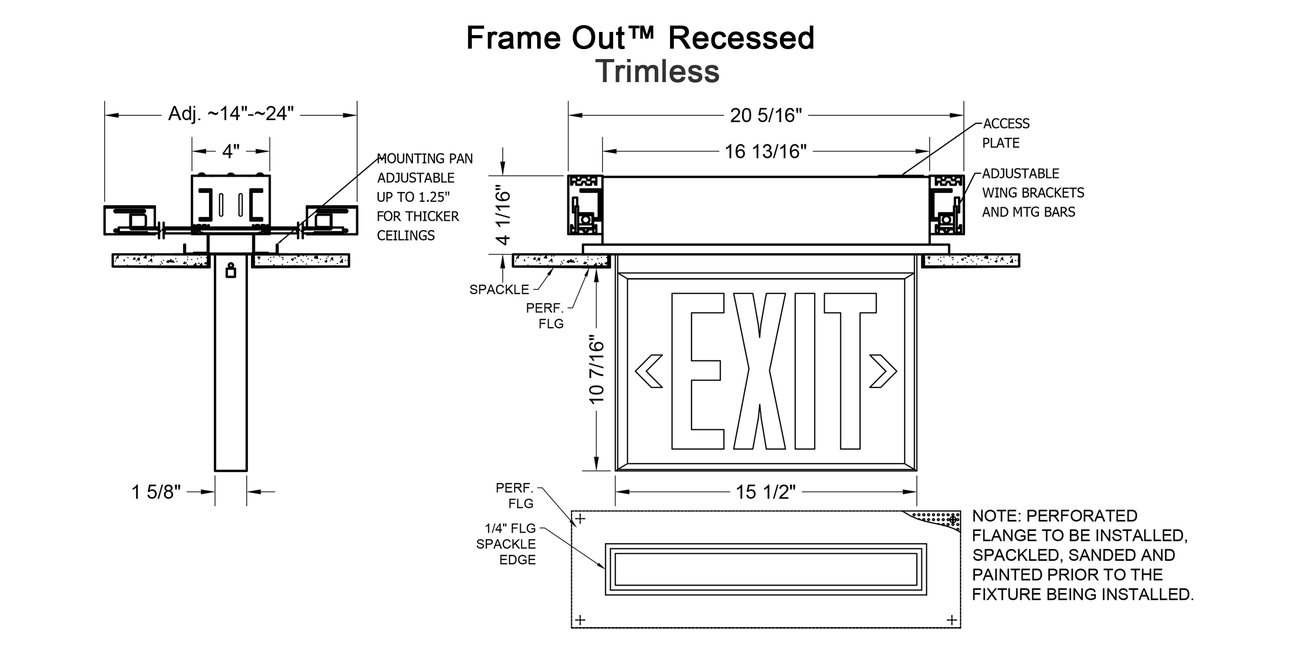 Frame Out™ Recessed
Trimless

Adj. ~14"-~24"

4"

MOUNTING PAN ADJUSTABLE UP TO 1.25" FOR THICKER CEILINGS

1 5/8"

20 5/16"

16 13/16"

ACCESS PLATE

ADJUSTABLE WING BRACKETS AND MTG BARS

4 1/16"

SPACKLE

PERF. FLG

10 7/16"

EXIT

15 1/2"

PERF. FLG

1/4" FLG SPACKLE EDGE

NOTE: PERFORATED FLANGE TO BE INSTALLED, SPACKLED, SANDED AND PAINTED PRIOR TO THE FIXTURE BEING INSTALLED.