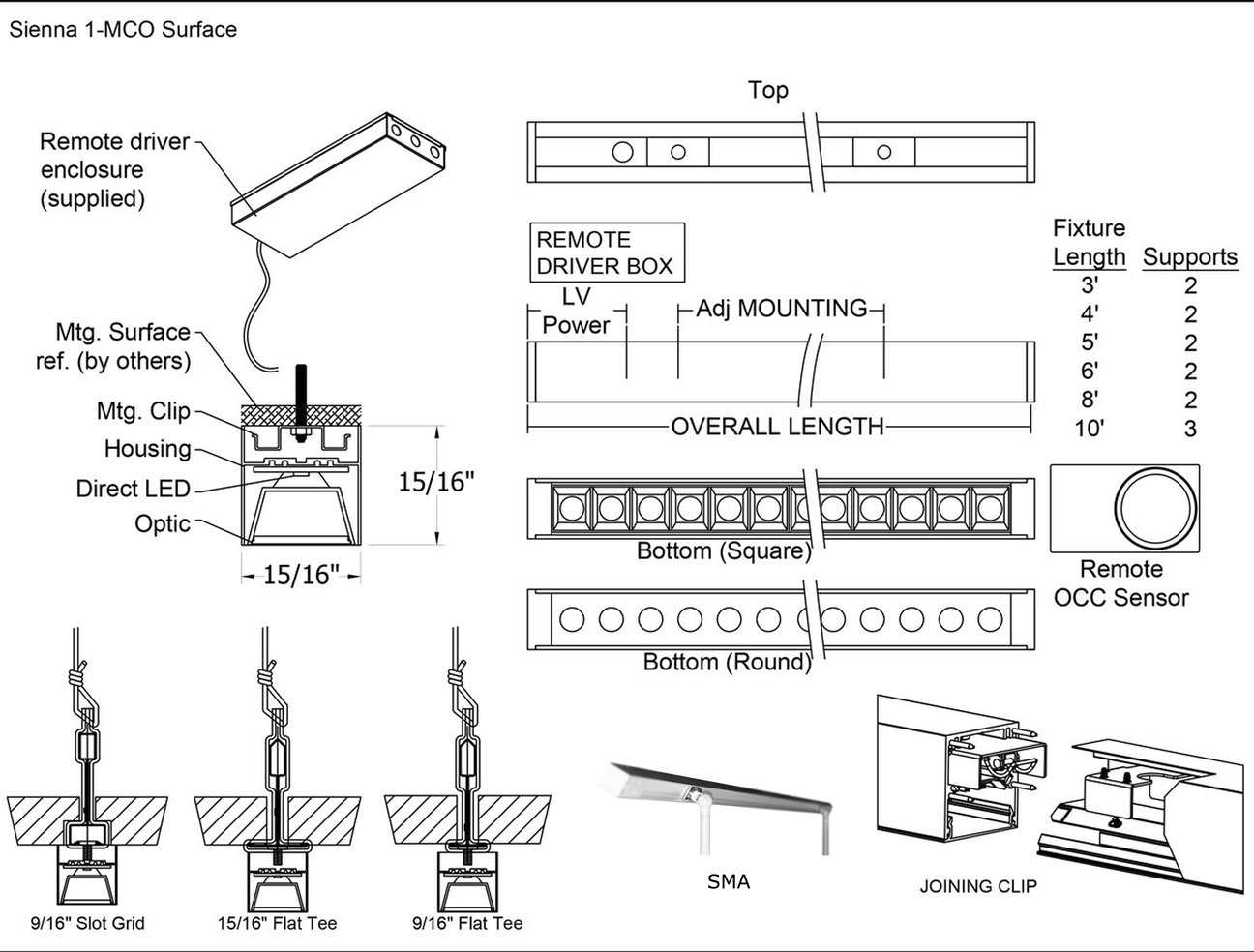 Sienna 1-MCO Surface

Remote driver enclosure (supplied)

Mtg. Surface ref. (by others)

Mtg. Clip

Housing

Direct LED

Optic

15/16"

15/16"

Top

REMOTE DRIVER BOX

LV Power

Adj MOUNTING

OVERALL LENGTH

| Fixture Length | Supports |
|---|---|
| 3' | 2 |
| 4' | 2 |
| 5' | 2 |
| 6' | 2 |
| 8' | 2 |
| 10' | 3 |

Bottom (Square)

Remote OCC Sensor

Bottom (Round)

9/16" Slot Grid

15/16" Flat Tee

9/16" Flat Tee

SMA

JOINING CLIP