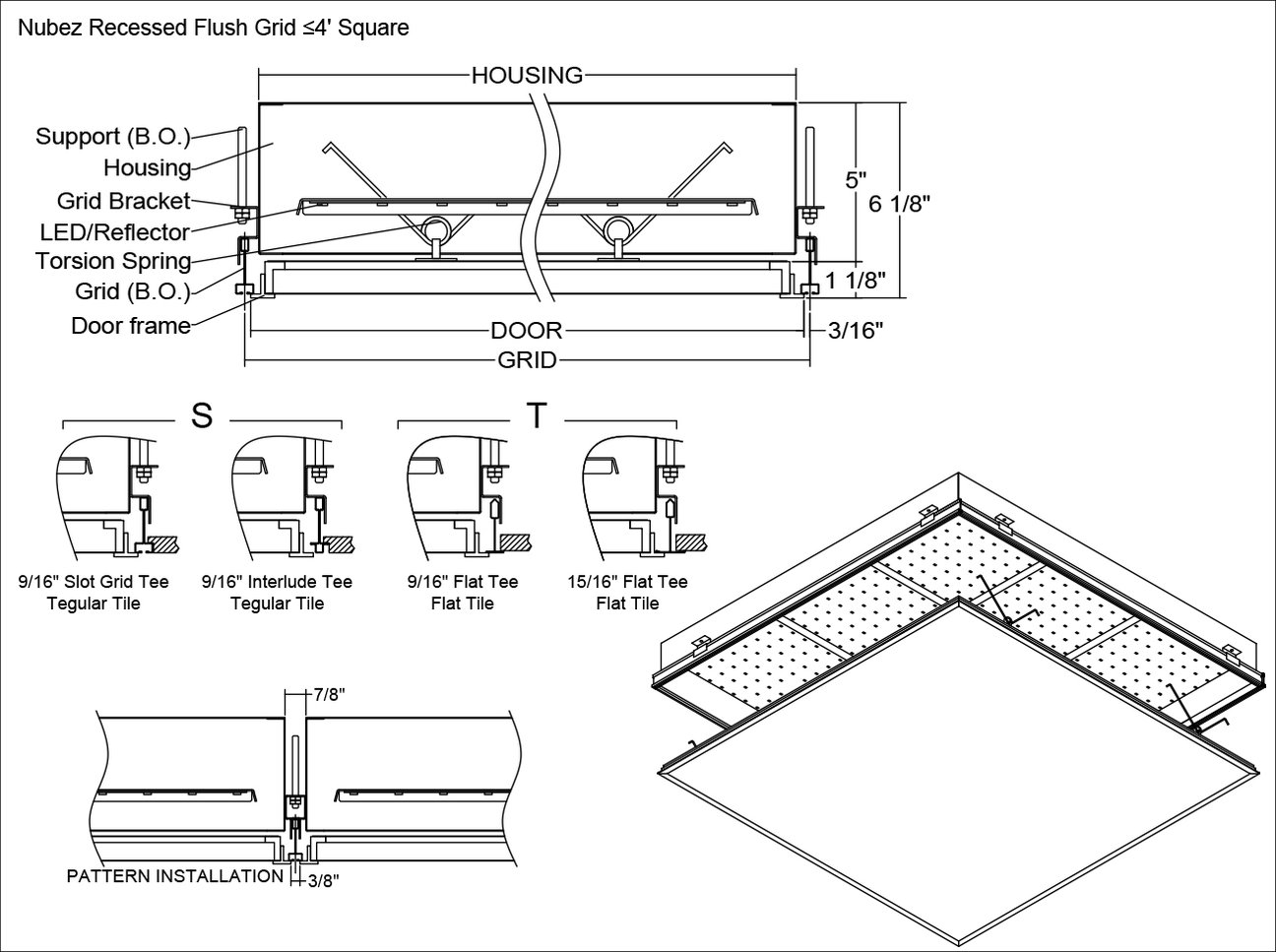 Nubez Recessed Flush Grid ≤4' Square

HOUSING

Support (B.O.)
Housing
Grid Bracket
LED/Reflector
Torsion Spring
Grid (B.O.)
Door frame

5"
6 1/8"
1 1/8"
3/16"

DOOR
GRID

S

T

9/16" Slot Grid Tee
Tegular Tile

9/16" Interlude Tee
Tegular Tile

9/16" Flat Tee
Flat Tile

15/16" Flat Tee
Flat Tile

7/8"

PATTERN INSTALLATION
3/8"